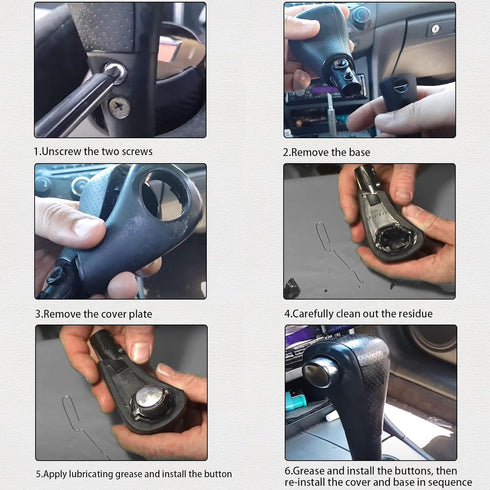 1.Unscrew the two screws

2.Remove the base

3.Remove the cover plate

4.Carefully clean out the residue

5.Apply lubricating grease and install the button

6.Grease and install the buttons, then re-install the cover and base in sequence