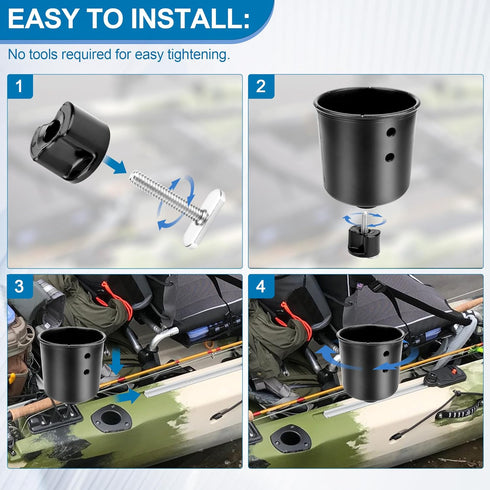 EASY TO INSTALL:

No tools required for easy tightening.

1

2

3

4