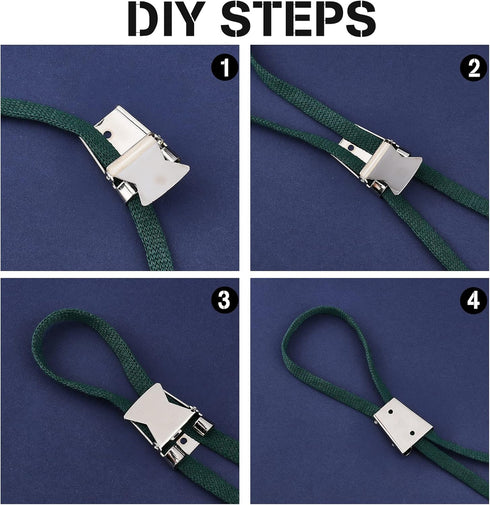 DIY STEPS

1

2

3

4