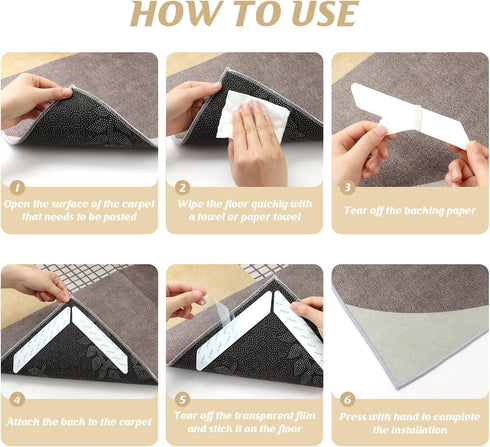 HOW TO USE

1
Open the surface of the carpet that needs to be pasted

2
Wipe the floor quickly with a towel or paper towel

3
Tear off the backing paper

4
Attach the back to the carpet

5
Tear off the transparent film and stick it on the floor

6
Press with hand to complete the installation