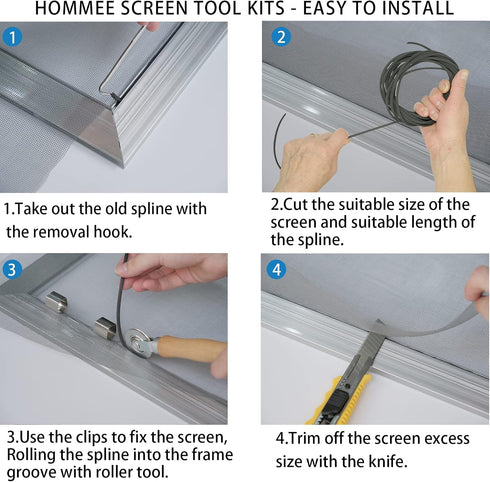 HOMMEE SCREEN TOOL KITS - EASY TO INSTALL

1

1.Take out the old spline with the removal hook.

2

2.Cut the suitable size of the screen and suitable length of the spline.

3

3.Use the clips to fix the screen, Rolling the spline into the frame groove with roller tool.

4

4.Trim off the screen excess size with the knife.