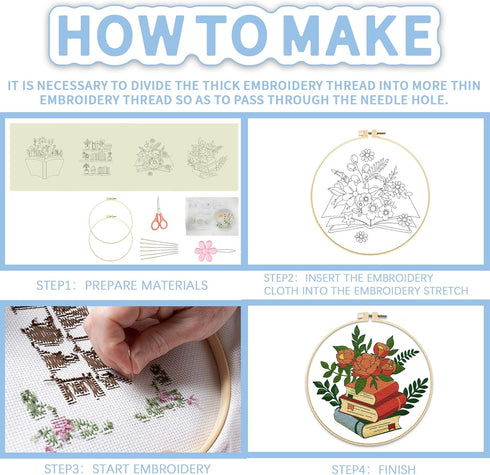 HOW TO MAKE

IT IS NECESSARY TO DIVIDE THE THICK EMBROIDERY THREAD INTO MORE THIN EMBROIDERY THREAD SO AS TO PASS THROUGH THE NEEDLE HOLE.

STEP1: PREPARE MATERIALS

STEP2: INSERT THE EMBROIDERY CLOTH INTO THE EMBROIDERY STRETCH

STEP3: START EMBROIDERY

STEP4: FINISH