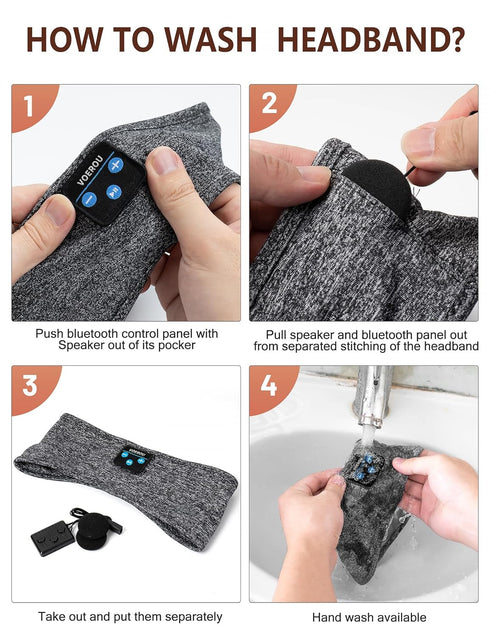 HOW TO WASH HEADBAND?

1

VOEROU

Push bluetooth control panel with Speaker out of its pocker

2

Pull speaker and bluetooth panel out from separated stitching of the headband

3

Take out and put them separately

4

Hand wash available