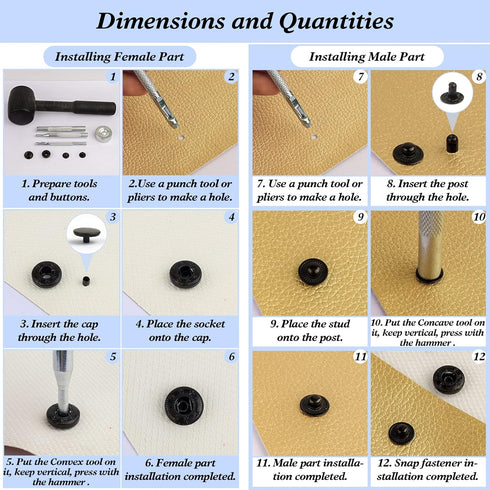 Dimensions and Quantities

Installing Female Part

1

1. Prepare tools and buttons.

2

2.Use a punch tool or pliers to make a hole.

3

3. Insert the cap through the hole.

4

4. Place the socket onto the cap.

5

5. Put the Convex tool on it, keep vertical, press with the hammer .

6

6. Female part installation completed.

Installing Male Part

7

7. Use a punch tool or pliers to make a hole.

8

8. Insert the post through the hole.

9

9. Place the stud onto the post.

10

10. Put the Concave tool on it, keep vertical, press with the hammer .

11

11. Male part installation completed.

12

12. Snap fastener installation completed.