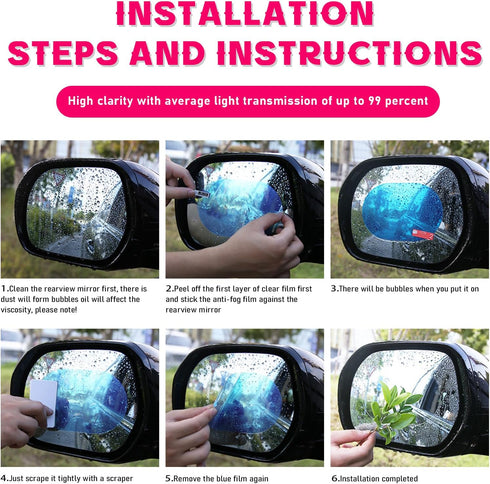 INSTALLATION
STEPS AND INSTRUCTIONS

High clarity with average light transmission of up to 99 percent

1.Clean the rearview mirror first, there is dust will form bubbles oil will affect the viscosity, please note!

2.Peel off the first layer of clear film first and stick the anti-fog film against the rearview mirror

3.There will be bubbles when you put it on

4.Just scrape it tightly with a scraper

5.Remove the blue film again

6.Installation completed