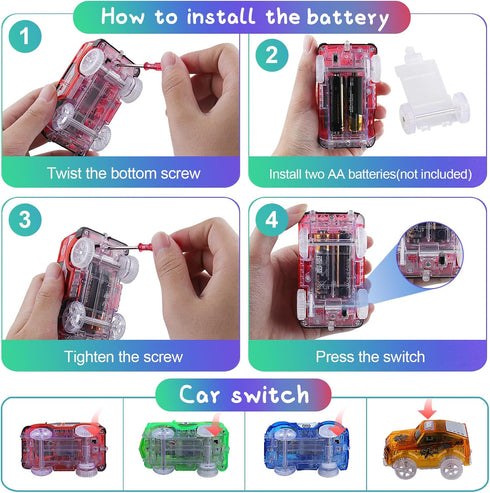 How to install the battery

1

Twist the bottom screw

2

Install two AA batteries(not included)

3

Tighten the screw

4

Press the switch

Car switch