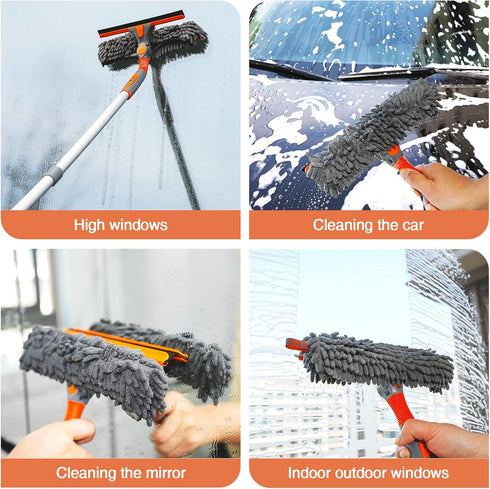 High windows

Cleaning the car

Cleaning the mirror

Indoor outdoor windows