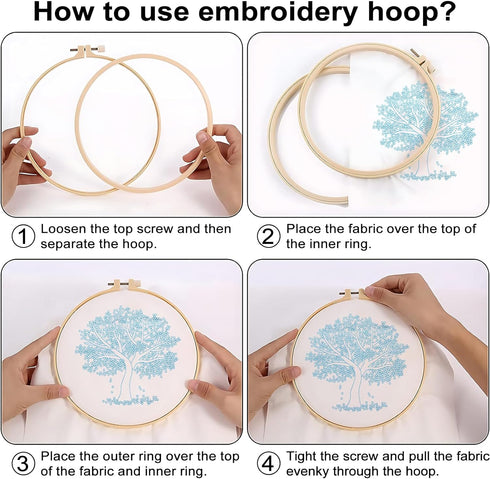 How to use embroidery hoop?

① Loosen the top screw and then separate the hoop.

② Place the fabric over the top of the inner ring.

③ Place the outer ring over the top of the fabric and inner ring.

④ Tight the screw and pull the fabric evenky through the hoop.