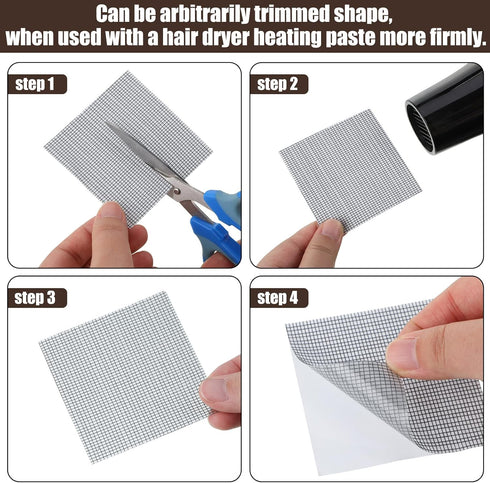 Can be arbitrarily trimmed shape,
when used with a hair dryer heating paste more firmly.

step 1

step 2

step 3

step 4