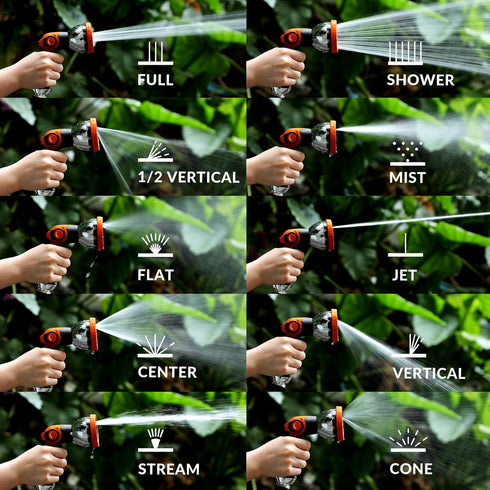 FULL

SHOWER

1/2 VERTICAL

MIST

FLAT

JET

CENTER

VERTICAL

STREAM

CONE