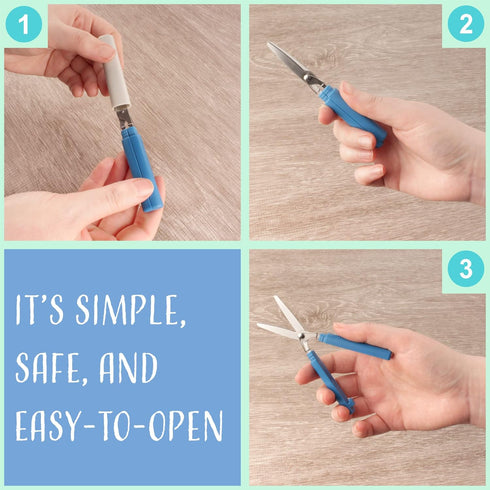 1

2

IT'S SIMPLE, SAFE, AND EASY-TO-OPEN

3