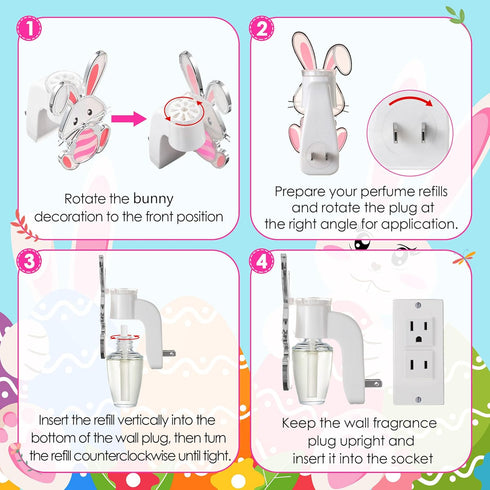 1

Rotate the bunny decoration to the front position

2

Prepare your perfume refills and rotate the plug at the right angle for application.

3

Insert the refill vertically into the bottom of the wall plug, then turn the refill counterclockwise until tight.

4

Keep the wall fragrance plug upright and insert it into the socket