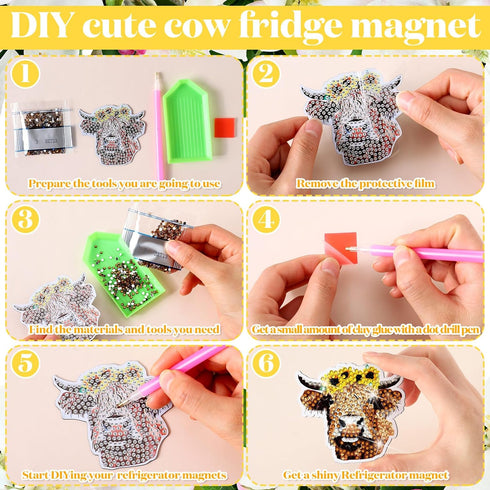 DIY cute cow fridge magnet

1
Prepare the tools you are going to use

2
Remove the protective film

3
Find the materials and tools you need

4
Get a small amount of clay glue with a dot drill pen

5
Start DIYing your refrigerator magnets

6
Get a shiny Refrigerator magnet