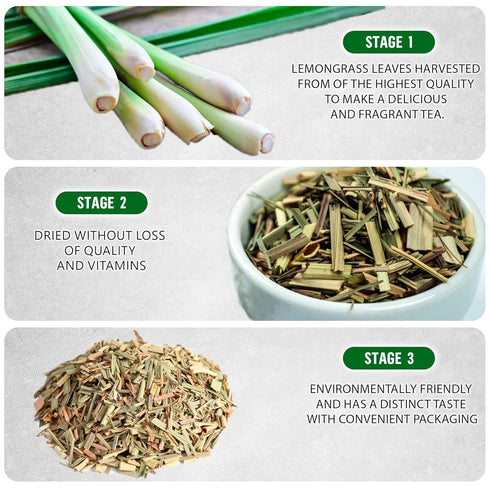 STAGE 1

LEMONGRASS LEAVES HARVESTED FROM OF THE HIGHEST QUALITY TO MAKE A DELICIOUS AND FRAGRANT TEA.

STAGE 2

DRIED WITHOUT LOSS OF QUALITY AND VITAMINS

STAGE 3

ENVIRONMENTALLY FRIENDLY AND HAS A DISTINCT TASTE WITH CONVENIENT PACKAGING