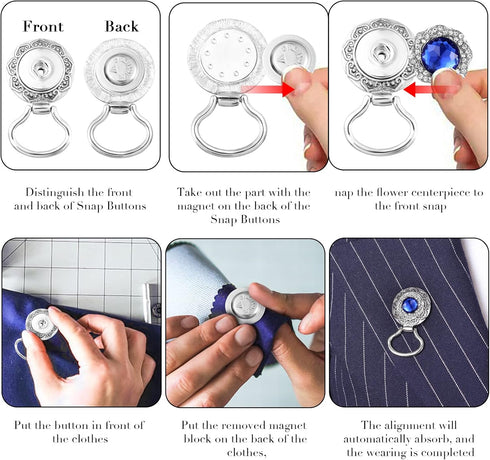 Front Back

Distinguish the front and back of Snap Buttons

Take out the part with the magnet on the back of the Snap Buttons

nap the flower centerpiece to the front snap

Put the button in front of the clothes

Put the removed magnet block on the back of the clothes,

The alignment will automatically absorb, and the wearing is completed