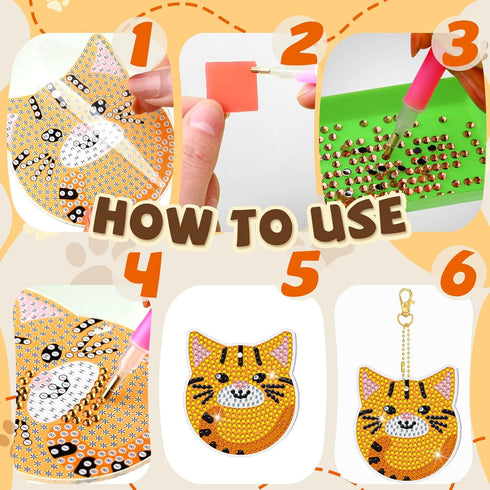 1
2
3
HOW TO USE
4
5
6