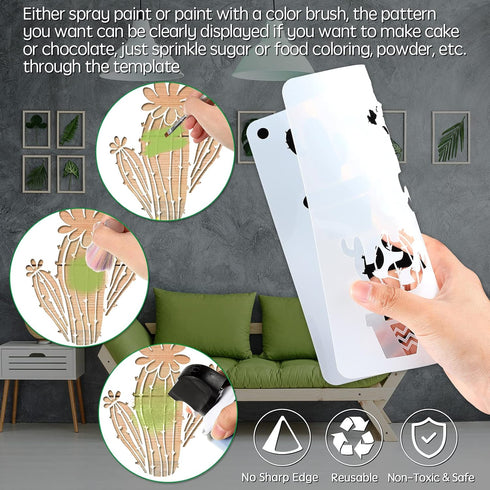 Either spray paint or paint with a color brush, the pattern you want can be clearly displayed if you want to make cake or chocolate, just sprinkle sugar or food coloring, powder, etc. through the template

No Sharp Edge
Reusable
Non-Toxic & Safe