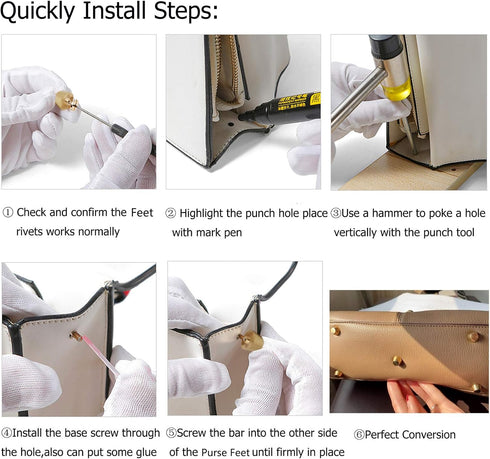 Quickly Install Steps:

① Check and confirm the Feet rivets works normally

② Highlight the punch hole place with mark pen

③Use a hammer to poke a hole vertically with the punch tool

④Install the base screw through the hole,also can put some glue

⑤Screw the bar into the other side of the Purse Feet until firmly in place

⑥Perfect Conversion