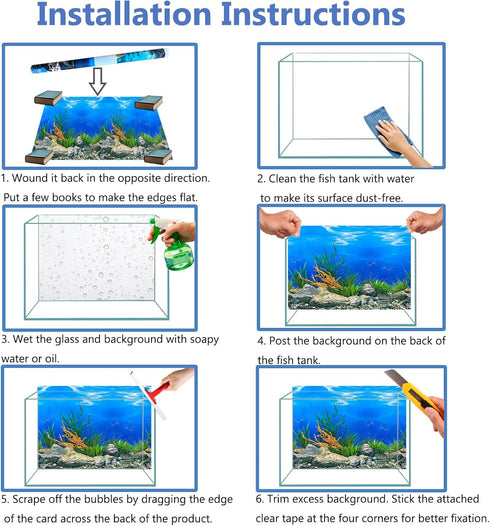 Installation Instructions

1. Wound it back in the opposite direction. Put a few books to make the edges flat.

2. Clean the fish tank with water to make its surface dust-free.

3. Wet the glass and background with soapy water or oil.

4. Post the background on the back of the fish tank.

5. Scrape off the bubbles by dragging the edge of the card across the back of the product.

6. Trim excess background. Stick the attached clear tape at the four corners for better fixation.