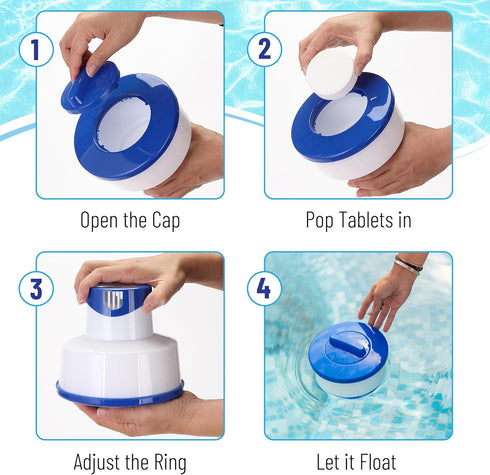 1

Open the Cap

2

Pop Tablets in

3

Adjust the Ring

4

Let it Float