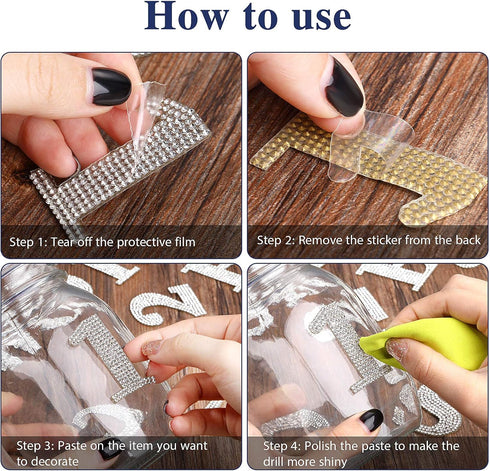 How to use

Step 1: Tear off the protective film

Step 2: Remove the sticker from the back

Step 3: Paste on the item you want to decorate

Step 4: Polish the paste to make the drill more shiny