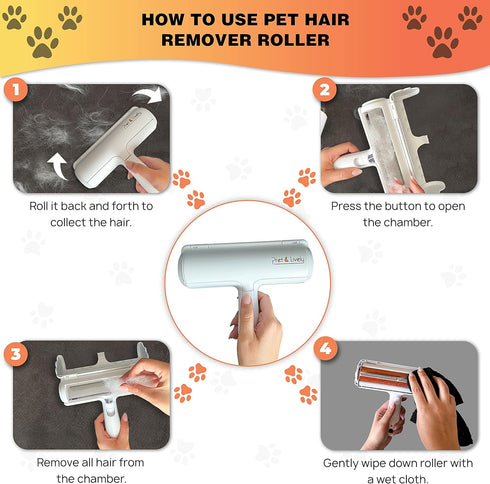 HOW TO USE PET HAIR REMOVER ROLLER

1

Pet & Lively

Roll it back and forth to collect the hair.

2

Press the button to open the chamber.

Pet & Lively

3

Remove all hair from the chamber.

4

Gently wipe down roller with a wet cloth.