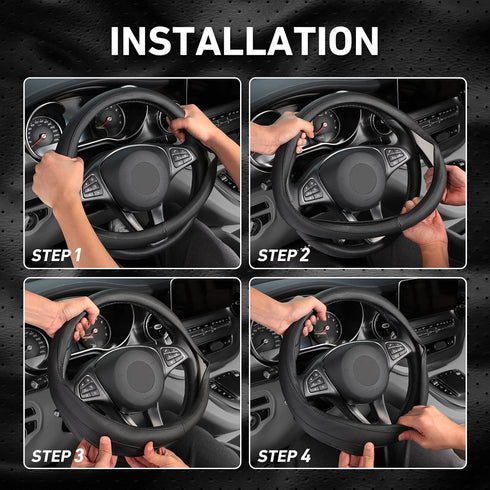 INSTALLATION

STEP 1

STEP 2

STEP 3

STEP 4