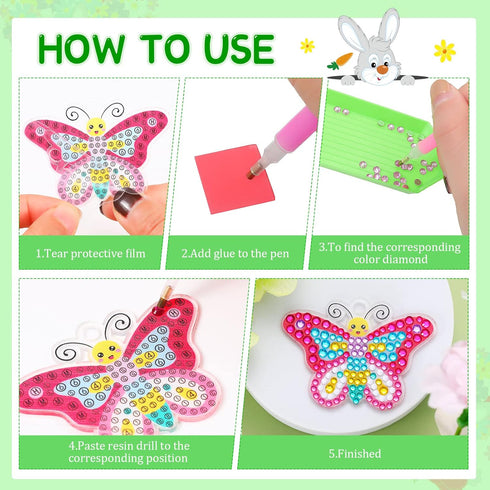 HOW TO USE

1.Tear protective film

2.Add glue to the pen

3.To find the corresponding color diamond

4.Paste resin drill to the corresponding position

5.Finished