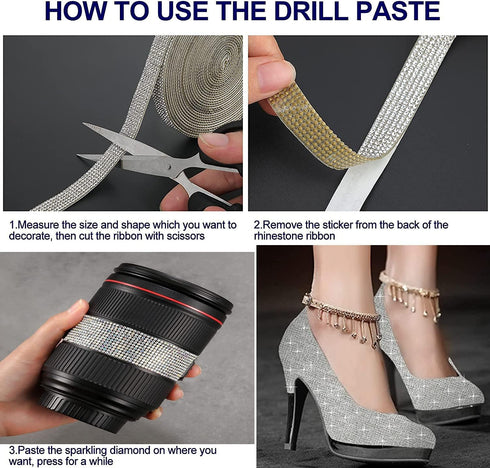 HOW TO USE THE DRILL PASTE

1.Measure the size and shape which you want to decorate, then cut the ribbon with scissors

2.Remove the sticker from the back of the rhinestone ribbon

3.Paste the sparkling diamond on where you want, press for a while