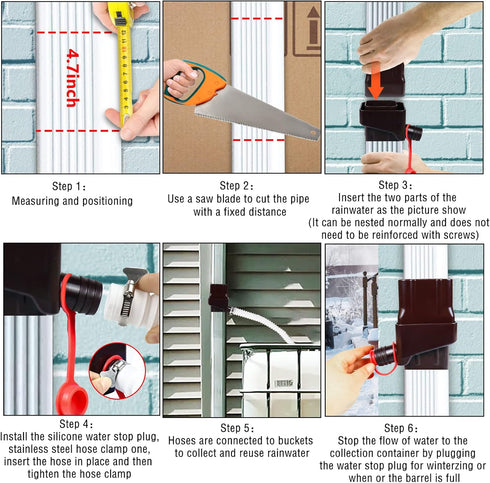 4.7inch

Step 1：
Measuring and positioning

Step 2：
Use a saw blade to cut the pipe with a fixed distance

Step 3：
Insert the two parts of the rainwater as the picture show
(It can be nested normally and does not need to be reinforced with screws)

Step 4：
Install the silicone water stop plug, stainless steel hose clamp one, insert the hose in place and then tighten the hose clamp

Step 5：
Hoses are connected to buckets to collect and reuse rainwater

Step 6：
Stop the flow of water to the collection container by plugging the water stop plug for winterzing or when or the barrel is full