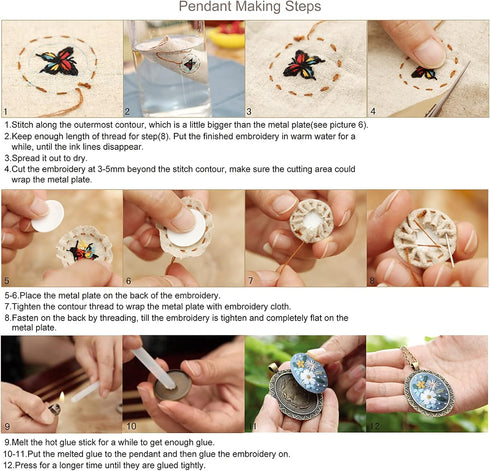 Pendant Making Steps

1 2 3 4

1.Stitch along the outermost contour, which is a little bigger than the metal plate(see picture 6).
2.Keep enough length of thread for step(8). Put the finished embroidery in warm water for a while, until the ink lines disappear.
3.Spread it out to dry.
4.Cut the embroidery at 3-5mm beyond the stitch contour, make sure the cutting area could wrap the metal plate.

5 6 7 8

5-6.Place the metal plate on the back of the embroidery.
7.Tighten the contour thread to wrap the metal plate with embroidery cloth.
8.Fasten on the back by threading, till the embroidery is tighten and completely flat on the metal plate.

9 10 11 12

9.Melt the hot glue stick for a while to get enough glue.
10-11.Put the melted glue to the pendant and then glue the embroidery on.
12.Press for a longer time until they are glued tightly.