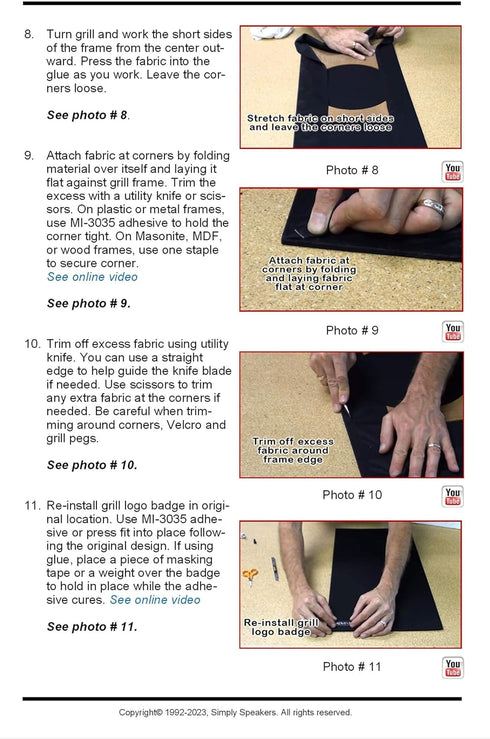 8. Turn grill and work the short sides of the frame from the center outward. Press the fabric into the glue as you work. Leave the corners loose.

See photo # 8.

Stretch fabric on short sides and leave the corners loose

Photo # 8

You Tube

9. Attach fabric at corners by folding material over itself and laying it flat against grill frame. Trim the excess with a utility knife or scissors. On plastic or metal frames, use MI-3035 adhesive to hold the corner tight. On Masonite, MDF, or wood frames, use one staple to secure corner.
See online video

See photo # 9.

Attach fabric at corners by folding and laying fabric flat at corner

Photo # 9

You Tube

10. Trim off excess fabric using utility knife. You can use a straight edge to help guide the knife blade if needed. Use scissors to trim any extra fabric at the corners if needed. Be careful when trimming around corners, Velcro and grill pegs.

See photo # 10.

Trim off excess fabric around frame edge

Photo # 10

You Tube

11. Re-install grill logo badge in original location. Use MI-3035 adhesive or press fit into place following the original design. If using glue, place a piece of masking tape or a weight over the badge to hold in place while the adhesive cures. See online video

See photo # 11.

Re-install grill logo badge

Photo # 11

You Tube

Copyright© 1992-2023, Simply Speakers. All rights reserved.