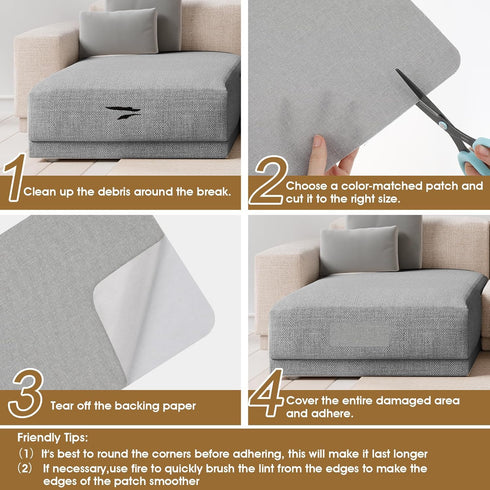 1 Clean up the debris around the break.

2 Choose a color-matched patch and cut it to the right size.

3 Tear off the backing paper

4 Cover the entire damaged area and adhere.

Friendly Tips:

（1） It's best to round the corners before adhering, this will make it last longer

（2） If necessary,use fire to quickly brush the lint from the edges to make the edges of the patch smoother