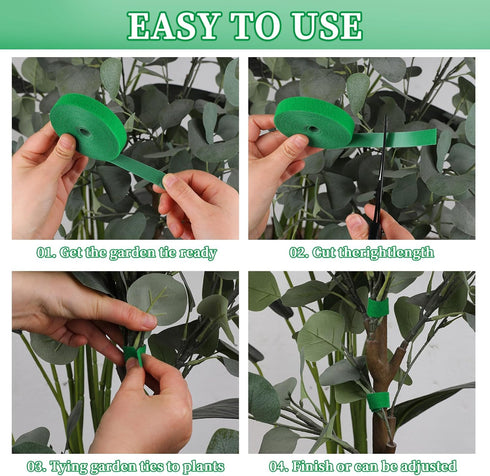 EASY TO USE

01. Get the garden tie ready

02. Cut therightlength

03. Tying garden ties to plants

04. Finish or can be adjusted