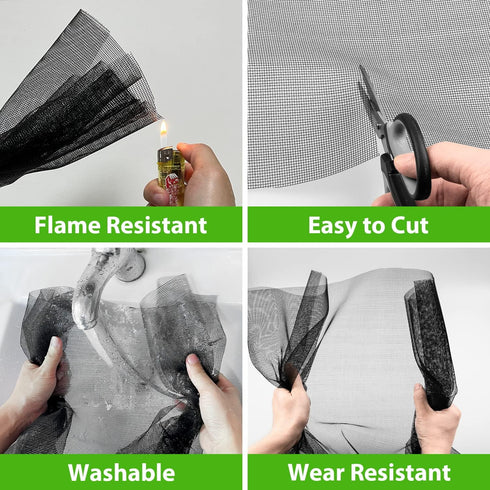 Flame Resistant

Easy to Cut

Washable

Wear Resistant