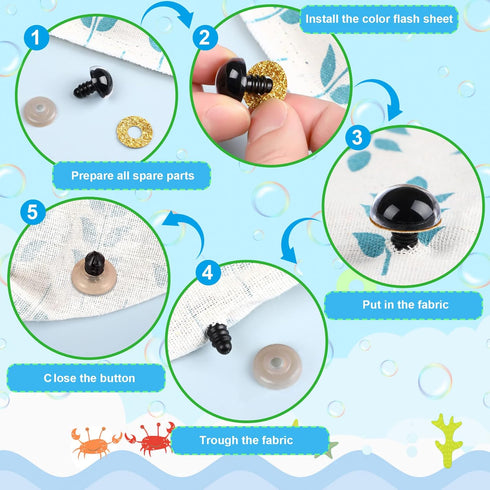 1

Prepare all spare parts

2

Install the color flash sheet

3

Put in the fabric

4

Trough the fabric

5

Close the button