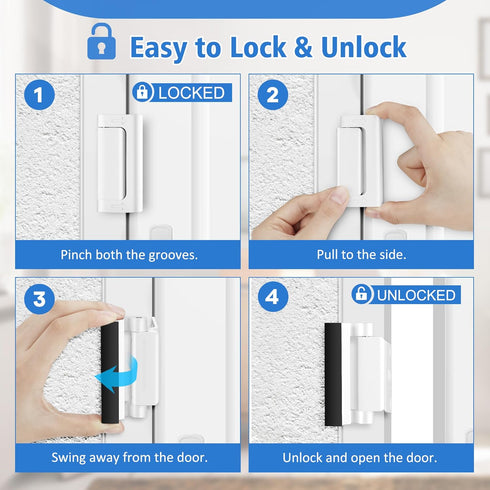 Easy to Lock & Unlock

1
LOCKED
Pinch both the grooves.

2
Pull to the side.

3
Swing away from the door.

4
UNLOCKED
Unlock and open the door.