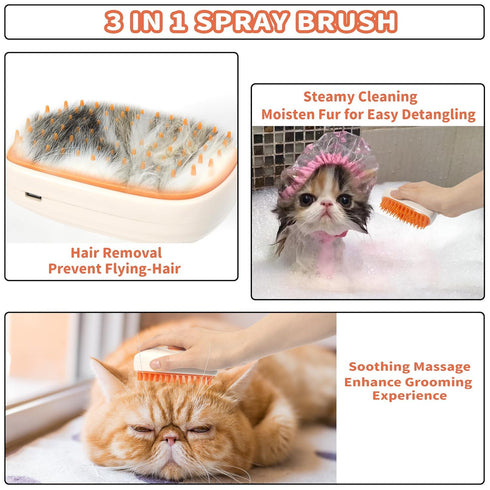 3 IN 1 SPRAY BRUSH

Hair Removal
Prevent Flying-Hair

Steamy Cleaning
Moisten Fur for Easy Detangling

Soothing Massage
Enhance Grooming
Experience