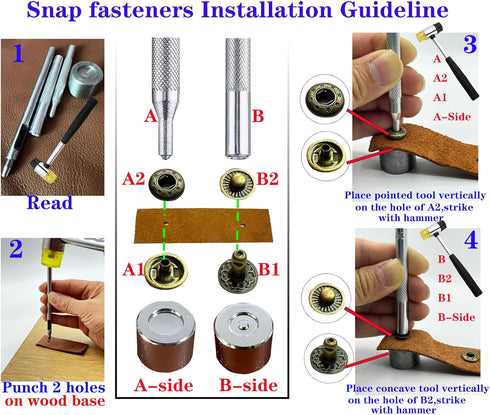 Snap fasteners Installation Guideline

1

Read

2

Punch 2 holes on wood base

A

B

A2

B2

A1

B1

A-side

B-side

3

A

A2

A1

A-Side

Place pointed tool vertically on the hole of A2,strike with hammer

4

B

B2

B1

B-Side

Place concave tool vertically on the hole of B2,strike with hammer