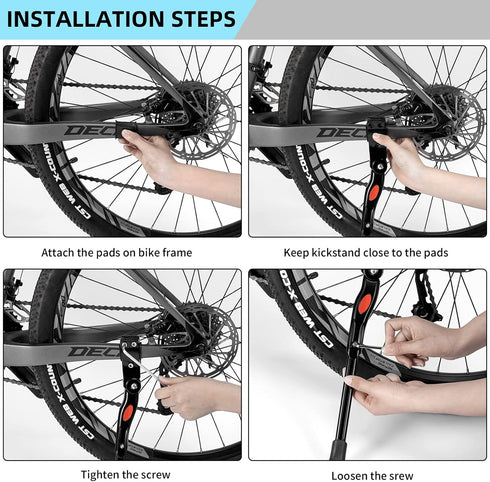 INSTALLATION STEPS

DEC
CST WEB X-COUN

Attach the pads on bike frame

DEC
CST WEB X-COUN

Keep kickstand close to the pads

DEC
CST WEB X-COUN

Tighten the screw

CST WEB X-CO

Loosen the srew