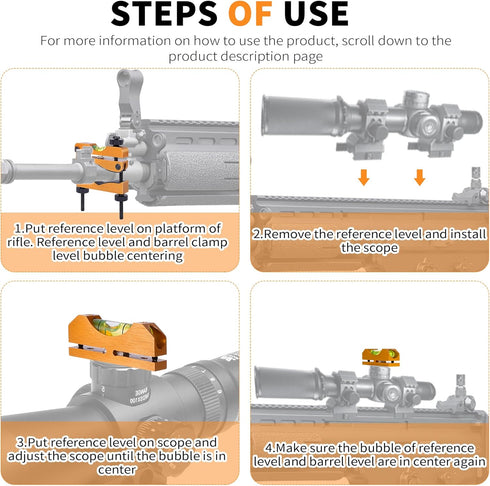 STEPS OF USE

For more information on how to use the product, scroll down to the product description page

1.Put reference level on platform of rifle. Reference level and barrel clamp level bubble centering

2.Remove the reference level and install the scope

3.Put reference level on scope and adjust the scope until the bubble is in center

4.Make sure the bubble of reference level and barrel level are in center again