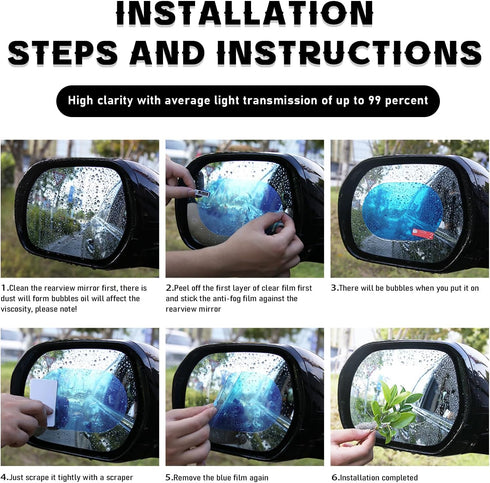 INSTALLATION
STEPS AND INSTRUCTIONS

High clarity with average light transmission of up to 99 percent

1.Clean the rearview mirror first, there is dust will form bubbles oil will affect the viscosity, please note!

2.Peel off the first layer of clear film first and stick the anti-fog film against the rearview mirror

3.There will be bubbles when you put it on

4.Just scrape it tightly with a scraper

5.Remove the blue film again

6.Installation completed