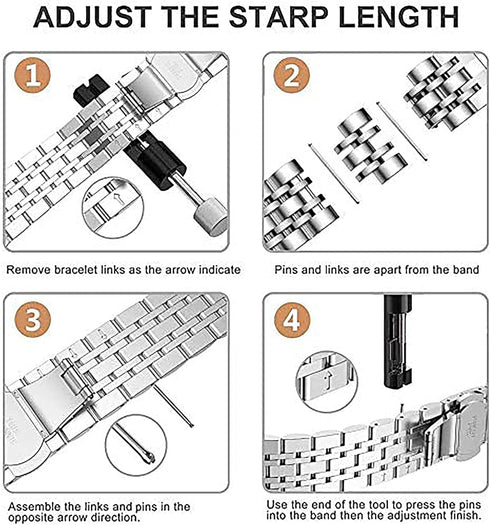 ADJUST THE STARP LENGTH

1

Remove bracelet links as the arrow indicate

2

Pins and links are apart from the band

3

Assemble the links and pins in the opposite arrow direction.

4

Use the end of the tool to press the pins into the band then the adjustment finish.