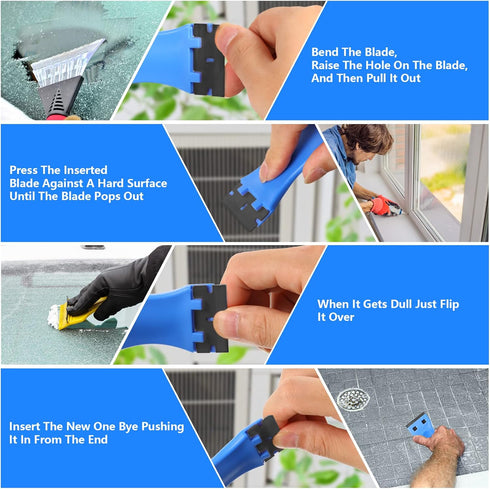 Bend The Blade,
Raise The Hole On The Blade,
And Then Pull It Out

Press The Inserted
Blade Against A Hard Surface
Until The Blade Pops Out

When It Gets Dull Just Flip
It Over

Insert The New One Bye Pushing
It In From The End