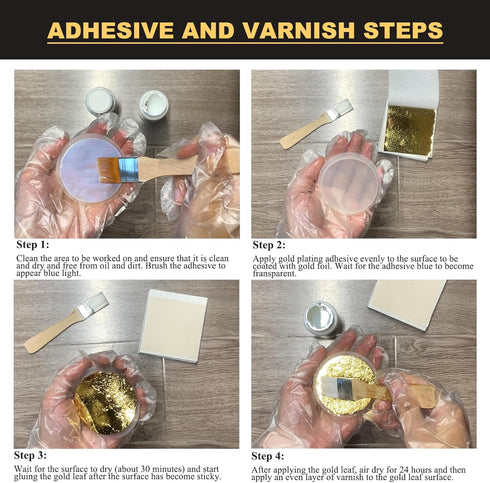 ADHESIVE AND VARNISH STEPS

Step 1:
Clean the area to be worked on and ensure that it is clean and dry and free from oil and dirt. Brush the adhesive to appear blue light.

Step 2:
Apply gold plating adhesive evenly to the surface to be coated with gold foil. Wait for the adhesive blue to become transparent.

Step 3:
Wait for the surface to dry (about 30 minutes) and start gluing the gold leaf after the surface has become sticky.

Step 4:
After applying the gold leaf, air dry for 24 hours and then apply an even layer of varnish to the gold leaf surface.