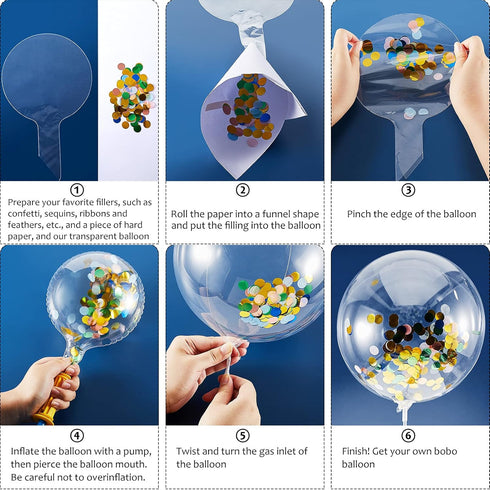 ① Prepare your favorite fillers, such as confetti, sequins, ribbons and feathers, etc., and a piece of hard paper, and our transparent balloon

② Roll the paper into a funnel shape and put the filling into the balloon

③ Pinch the edge of the balloon

④ Inflate the balloon with a pump, then pierce the balloon mouth. Be careful not to overinflation.

⑤ Twist and turn the gas inlet of the balloon

⑥ Finish! Get your own bobo balloon