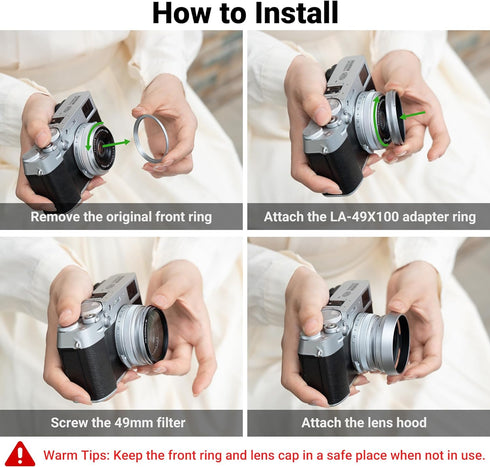 How to Install

Remove the original front ring

Attach the LA-49X100 adapter ring

Screw the 49mm filter

Attach the lens hood

Warm Tips: Keep the front ring and lens cap in a safe place when not in use.