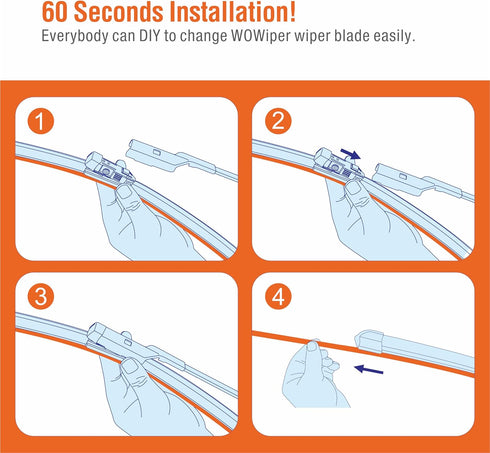 60 Seconds Installation!
Everybody can DIY to change WOWiper wiper blade easily.

1

2

3

4