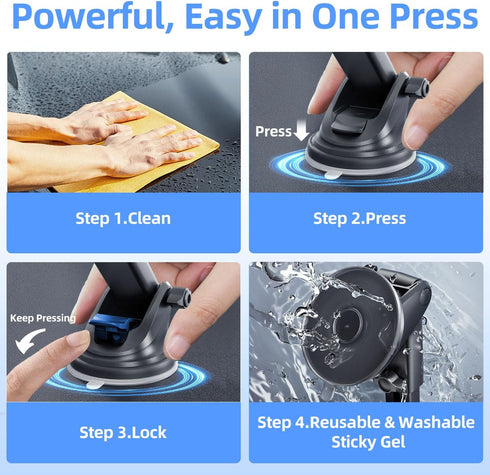 Powerful, Easy in One Press

Step 1.Clean

Press

Step 2.Press

Keep Pressing

Step 3.Lock

Step 4.Reusable & Washable Sticky Gel