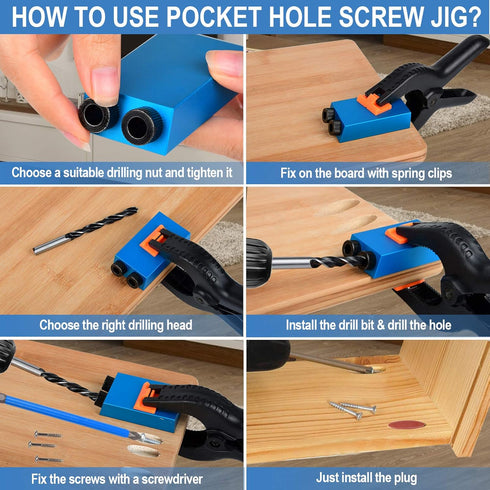 HOW TO USE POCKET HOLE SCREW JIG?

Choose a suitable drilling nut and tighten it

Fix on the board with spring clips

Choose the right drilling head

Install the drill bit & drill the hole

Fix the screws with a screwdriver

Just install the plug